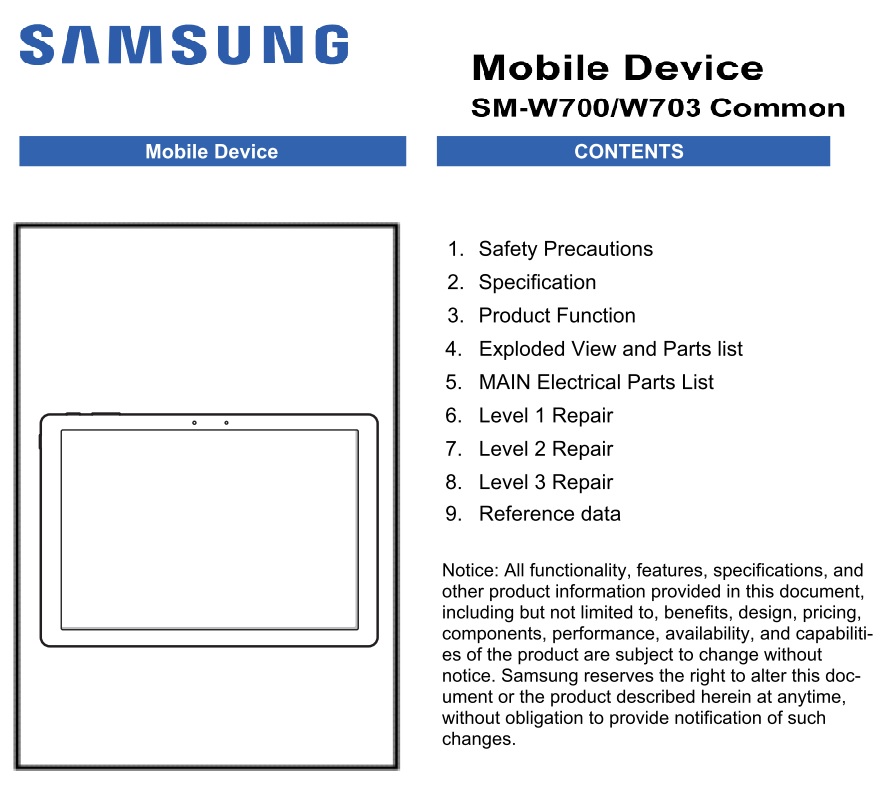 SAMSUNG

Mobile Device
SM-W700/W703 Common

Mobile Device

CONTENTS

1. Safety Precautions
2. Specification
3. Product Function
4. Exploded View and Parts list
5. MAIN Electrical Parts List
6. Level 1 Repair
7. Level 2 Repair
8. Level 3 Repair
9. Reference data

Notice: All functionality, features, specifications, and other product information provided in this document, including but not limited to, benefits, design, pricing, components, performance, availability, and capabilities of the product are subject to change without notice. Samsung reserves the right to alter this document or the product described herein at anytime, without obligation to provide notification of such changes.