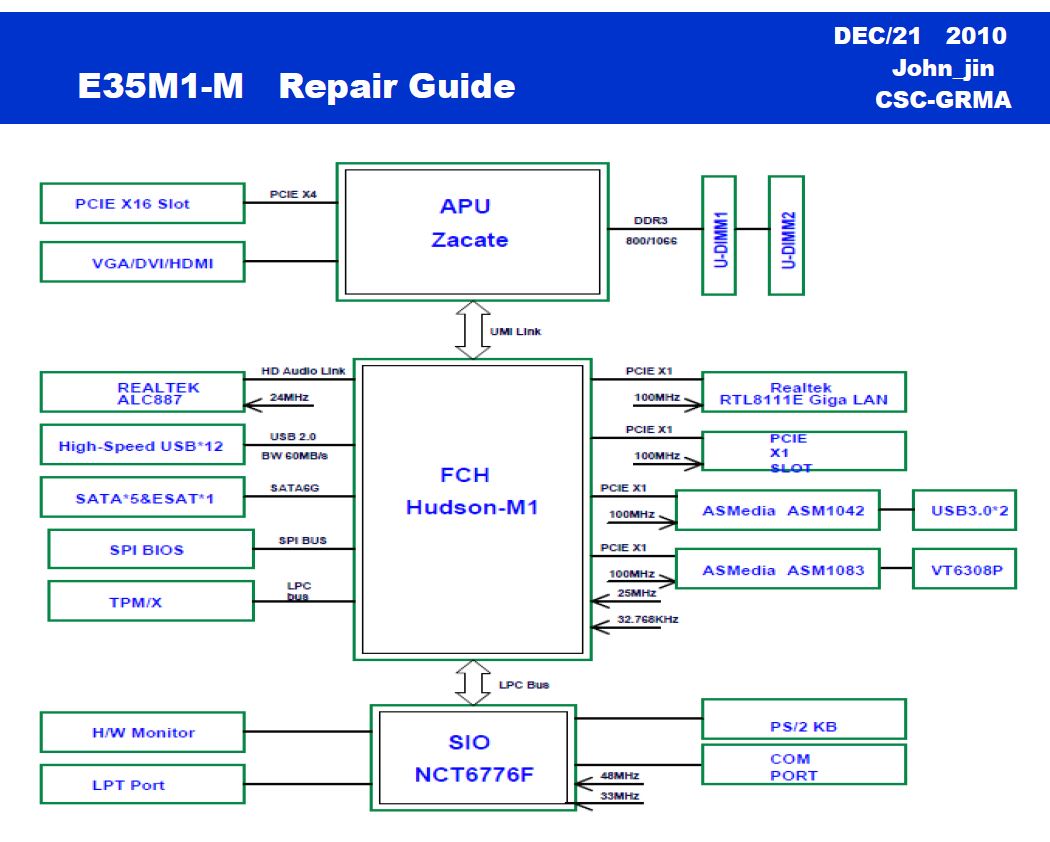 E35M1-M Repair Guide

DEC/21 2010
John_jin
CSC-GRMA

PCIE X16 Slot

PCIE X4

VGA/DVI/HDMI

APU
Zacate

DDR3
800/1066

U-DIMM1

U-DIMM2

UMI Link

REALTEK
ALC887

HD Audio Link

24MHz

High-Speed USB*12

USB 2.0
BW 60MB/s

SATA*5&ESAT*1

SATA6G

SPI BIOS

SPI BUS

TPM/X

LPC
bus

FCH
Hudson-M1

PCIE X1

100MHz

Realtek
RTL8111E Giga LAN

PCIE X1

100MHz

PCIE
X1
SLOT

PCIE X1

100MHz

ASMedia ASM1042

USB3.0*2

PCIE X1

100MHz

ASMedia ASM1083

VT6308P

25MHz

32.768KHz

LPC Bus

H/W Monitor

LPT Port

SIO
NCT6776F

PS/2 KB

COM
PORT

48MHz

33MHz